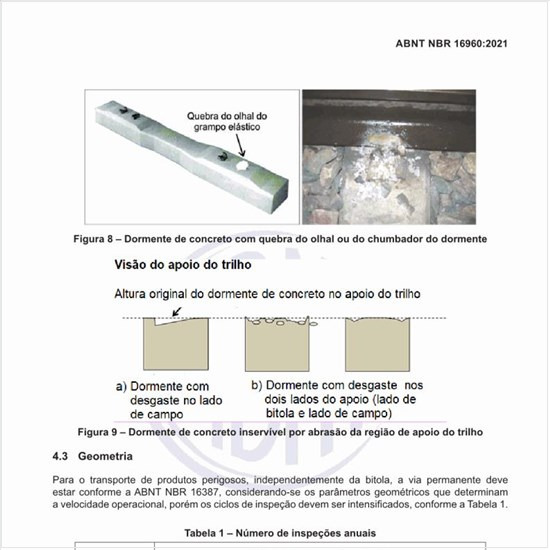 ABNT NBR 16960:2021

Quebra do olhal do grampo elástico

Figura 8 – Dormente de concreto com quebra do olhal ou do chumbador do dormente

Visão do apoio do trilho

Altura original do dormente de concreto no apoio do trilho

a) Dormente com desgaste no lado de campo

b) Dormente com desgaste nos dois lados do apoio (lado de bitola e lado de campo)

Figura 9 – Dormente de concreto inservível por abrasão da região de apoio do trilho

4.3 Geometria

Para o transporte de produtos perigosos, independentemente da bitola, a via permanente deve estar conforme a ABNT NBR 16387, considerando-se os parâmetros geométricos que determinam a velocidade operacional, porém os ciclos de inspeção devem ser intensificados, conforme a Tabela 1.

Tabela 1 – Número de inspeções anuais