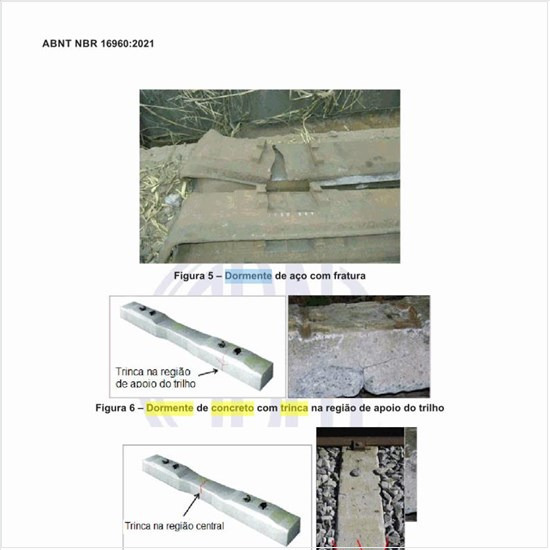 ABNT NBR 16960:2021

Figura 5 – Dormente de aço com fratura

Trinca na região de apoio do trilho

Figura 6 – Dormente de concreto com trinca na região de apoio do trilho

Trinca na região central