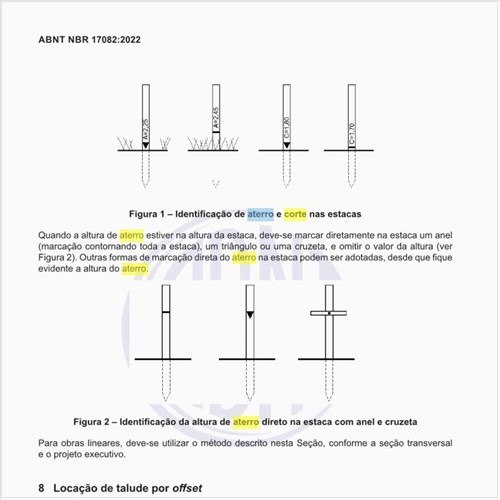 ABNT NBR 17082:2022

A=2,25

A=2,45

C=1,80

C=1,70

Figura 1 – Identificação de aterro e corte nas estacas

Quando a altura de aterro estiver na altura da estaca, deve-se marcar diretamente na estaca um anel (marcação contornando toda a estaca), um triângulo ou uma cruzeta, e omitir o valor da altura (ver Figura 2). Outras formas de marcação direta do aterro na estaca podem ser adotadas, desde que fique evidente a altura do aterro.

Figura 2 – Identificação da altura de aterro direto na estaca com anel e cruzeta

Para obras lineares, deve-se utilizar o método descrito nesta Seção, conforme a seção transversal e o projeto executivo.

8 Locação de talude por offset